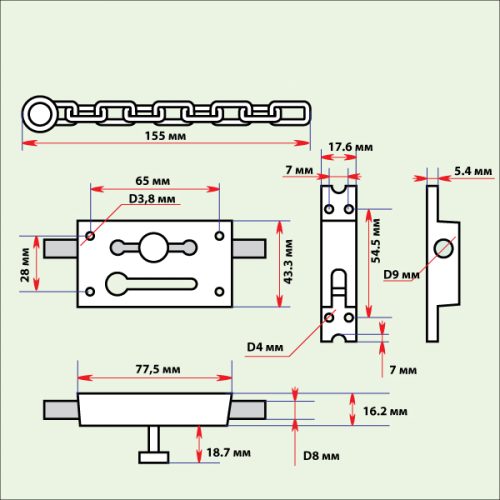 155 мм

17.6 мм

7 мм

5.4 мм

65 мм

D3,8 мм

28 мм

43.3 мм

54.5 мм

D9 мм

D4 мм

7 мм

77,5 мм

16.2 мм

18.7 мм

D8 мм